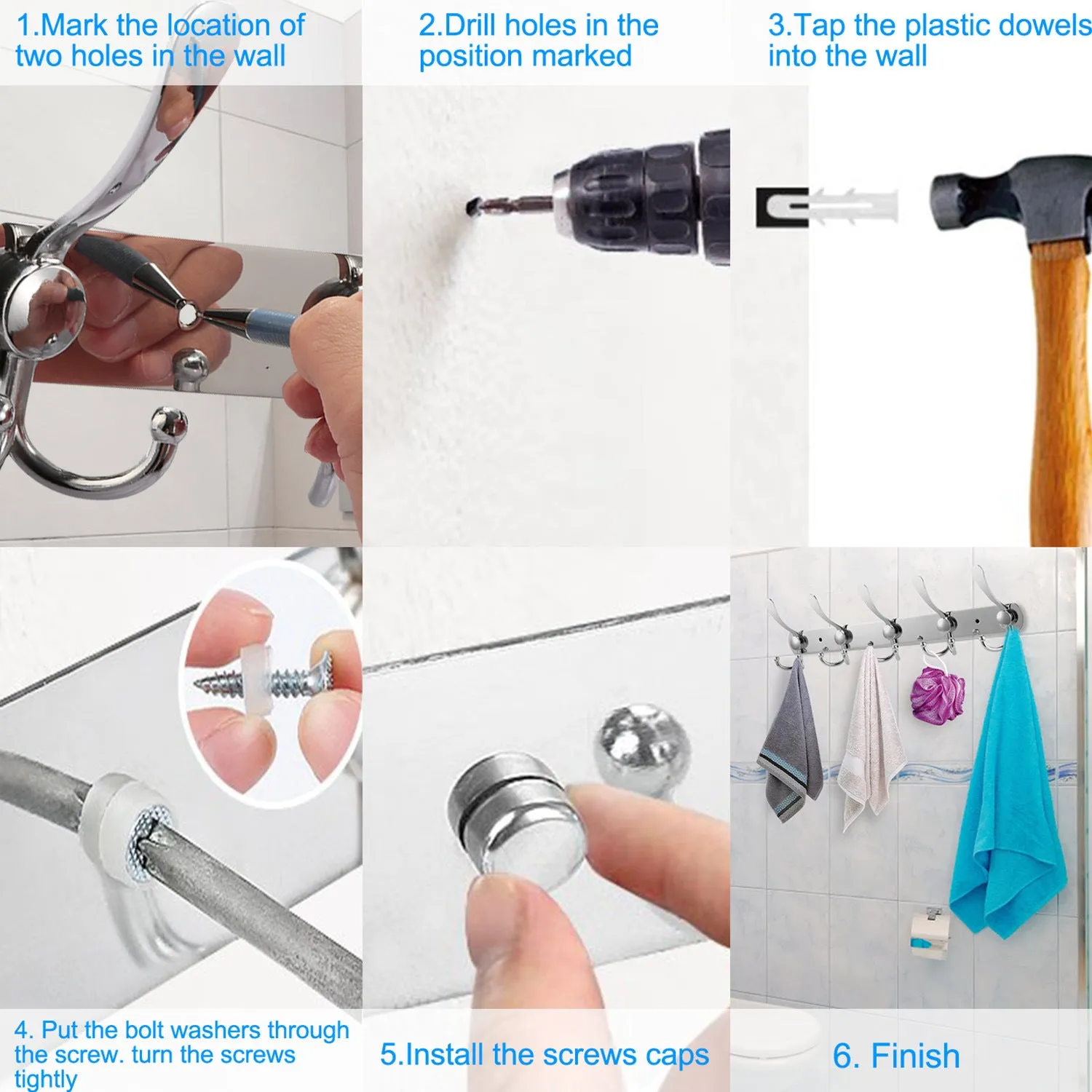 1.Mark the location of two holes in the wall

2.Drill holes in the position marked

3.Tap the plastic dowels into the wall

4. Put the bolt washers through the screw. turn the screws tightly

5.Install the screws caps

6. Finish